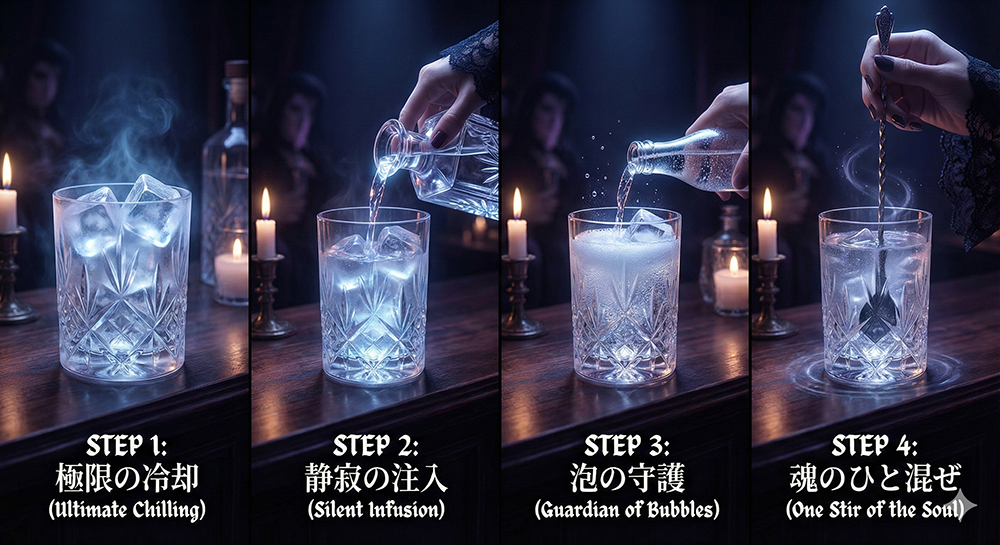 STEP 1:
極限の冷却
(Ultimate Chilling)

STEP 2:
静寂の注入
(Silent Infusion)

STEP 3:
泡の守護
(Guardian of Bubbles)

STEP 4:
魂のひと混ぜ
(One Stir of the Soul)